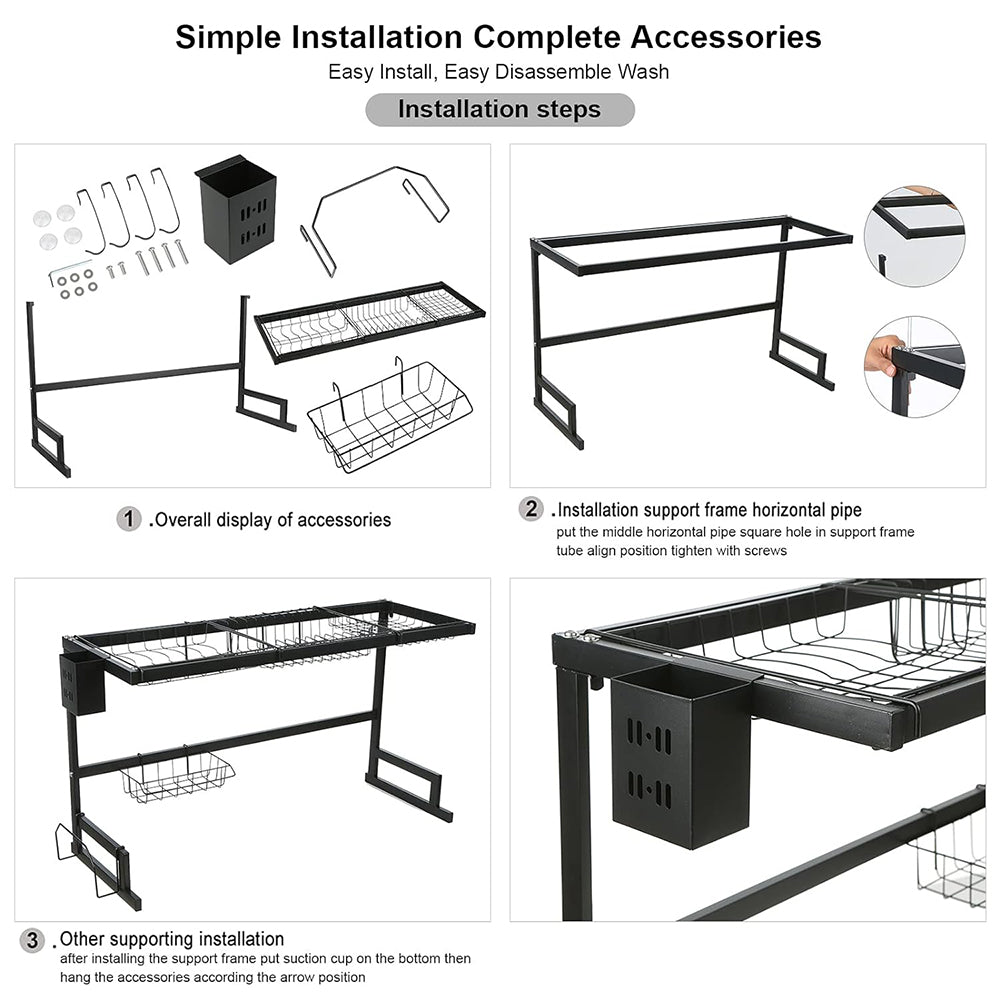 Simple Installation Complete Accessories

Easy Install, Easy Disassemble Wash

Installation steps

1 .Overall display of accessories

2 .Installation support frame horizontal pipe
put the middle horizontal pipe square hole in support frame tube align position tighten with screws

3 .Other supporting installation
after installing the support frame put suction cup on the bottom then hang the accessories according the arrow position