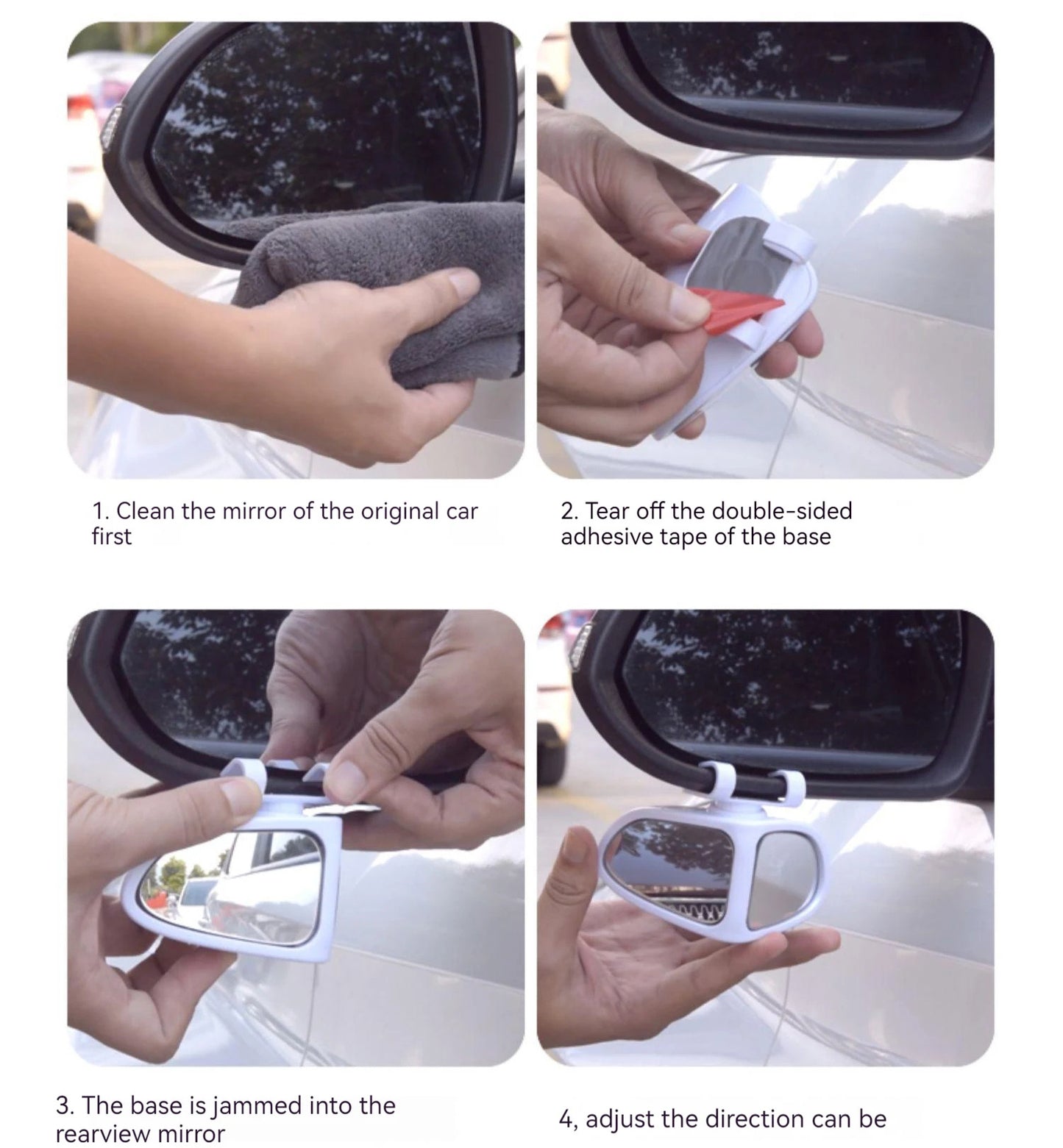 1. Clean the mirror of the original car first

2. Tear off the double-sided adhesive tape of the base

3. The base is jammed into the rearview mirror

4, adjust the direction can be