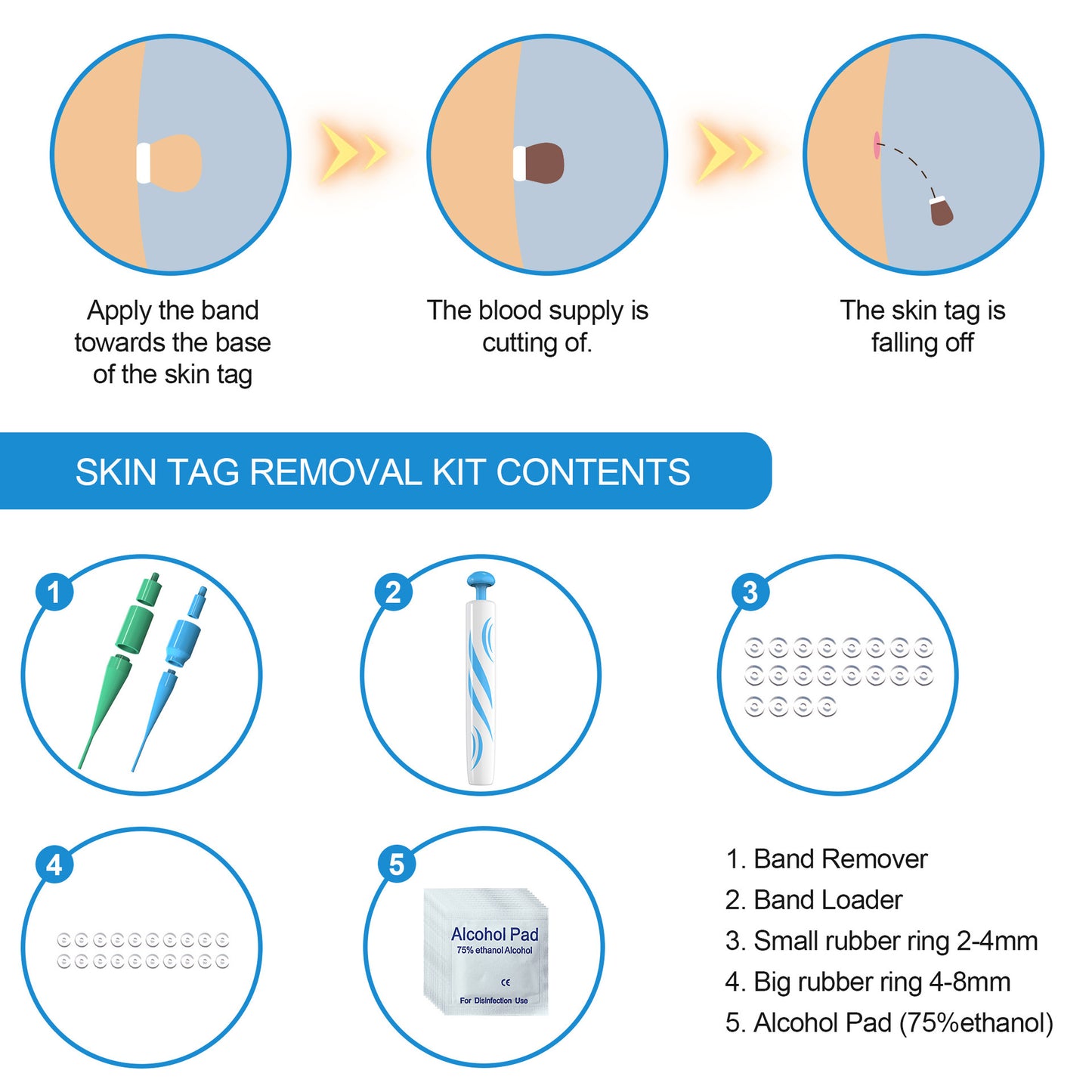 Apply the band towards the base of the skin tag

The blood supply is cutting of.

The skin tag is falling off

SKIN TAG REMOVAL KIT CONTENTS

1

2

3

4

5

Alcohol Pad
75% ethanol Alcohol
CE
For Disinfection Use

1. Band Remover
2. Band Loader
3. Small rubber ring 2-4mm
4. Big rubber ring 4-8mm
5. Alcohol Pad (75%ethanol)